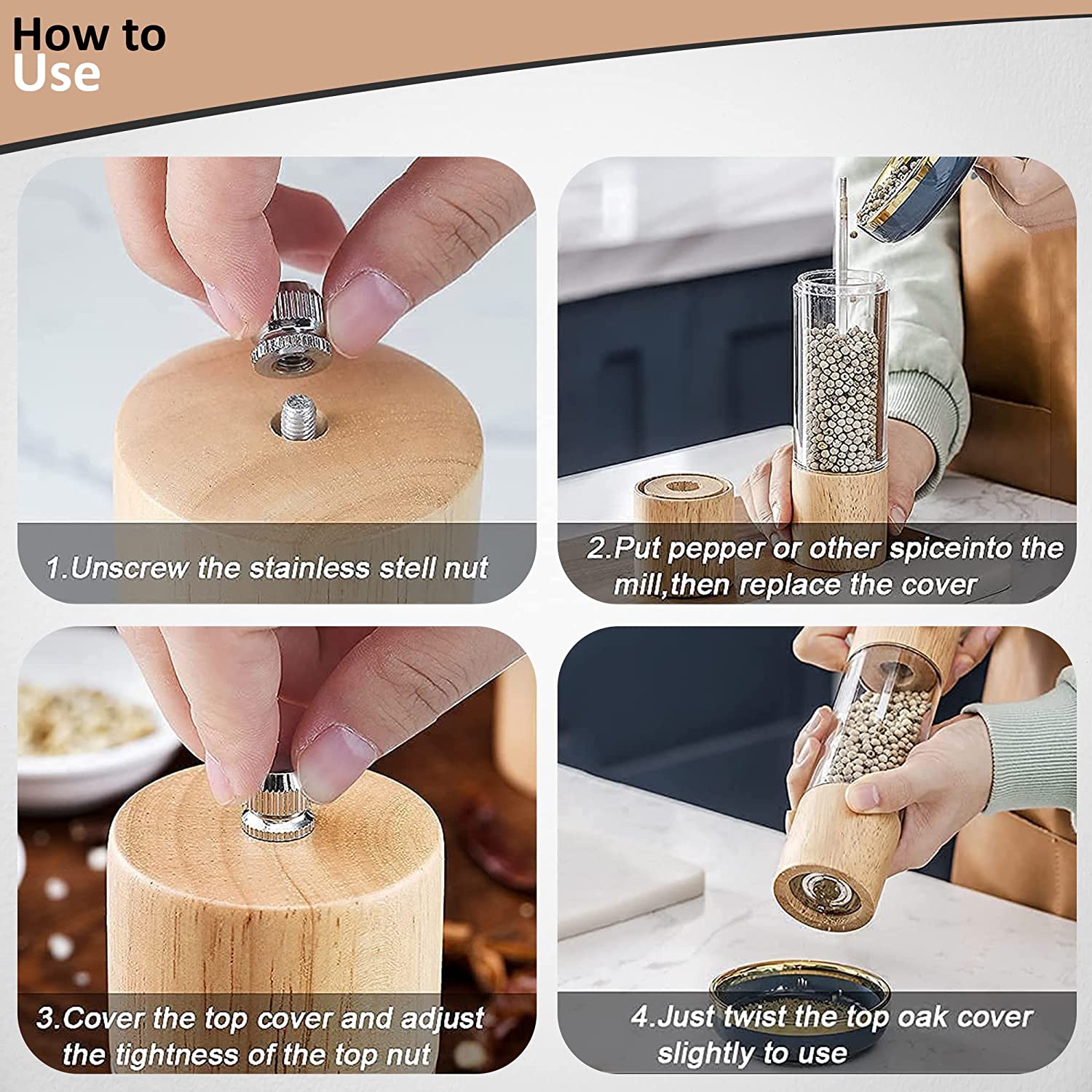 How to Use

1.Unscrew the stainless stell nut

2.Put pepper or other spiceinto the mill,then replace the cover

3.Cover the top cover and adjust the tightness of the top nut

4.Just twist the top oak cover slightly to use