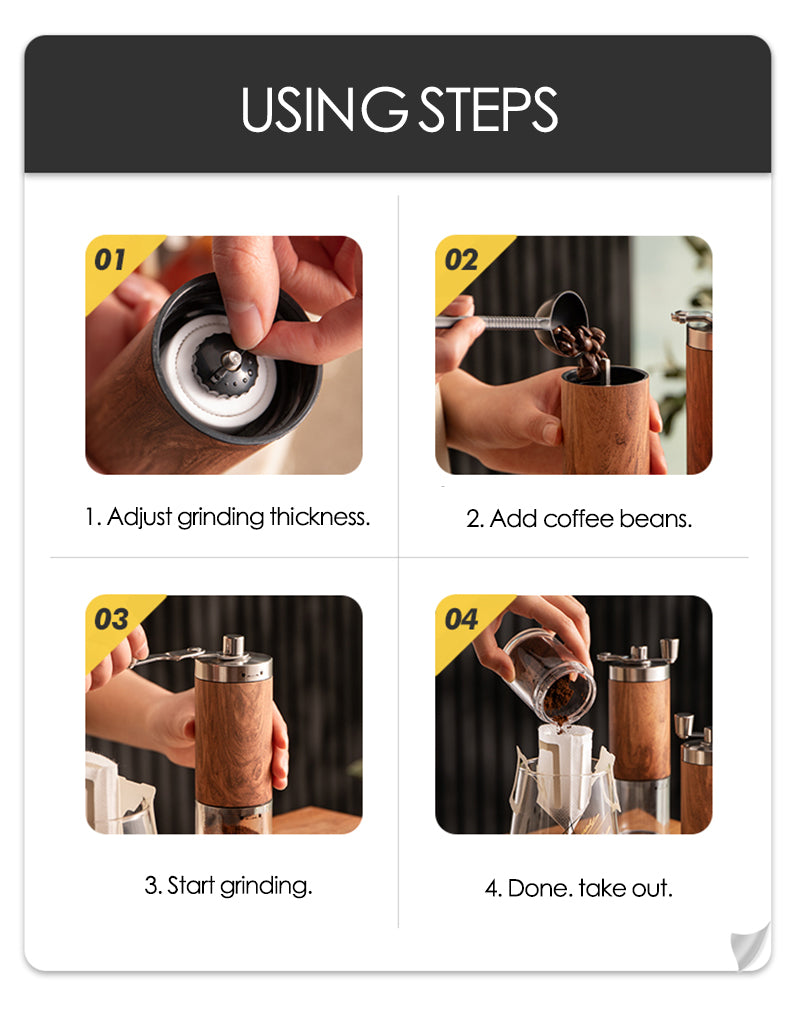 USING STEPS

01

1. Adjust grinding thickness.

02

2. Add coffee beans.

03

3. Start grinding.

04

4. Done. take out.